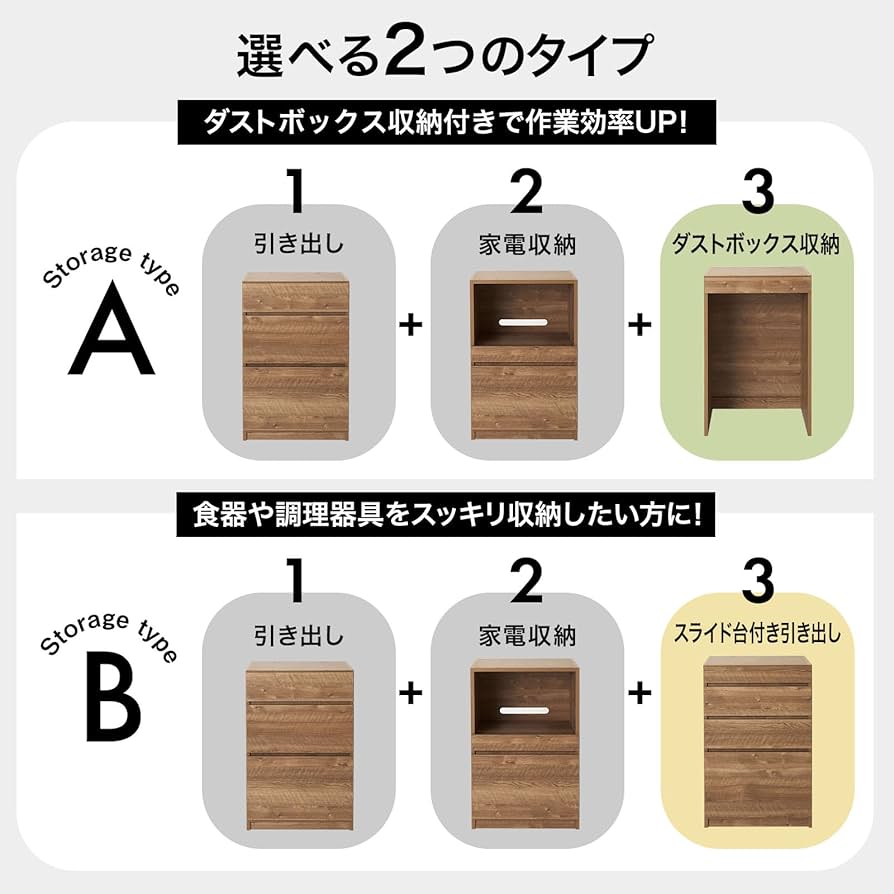 選べる2つのタイプ

ダストボックス収納付きで作業効率UP!

Storage type
A

1
引き出し
+
2
家電収納
+
3
ダストボックス収納

食器や調理器具をスッキリ収納したい方に!

Storage type
B

1
引き出し
+
2
家電収納
+
3
スライド台付き引き出し